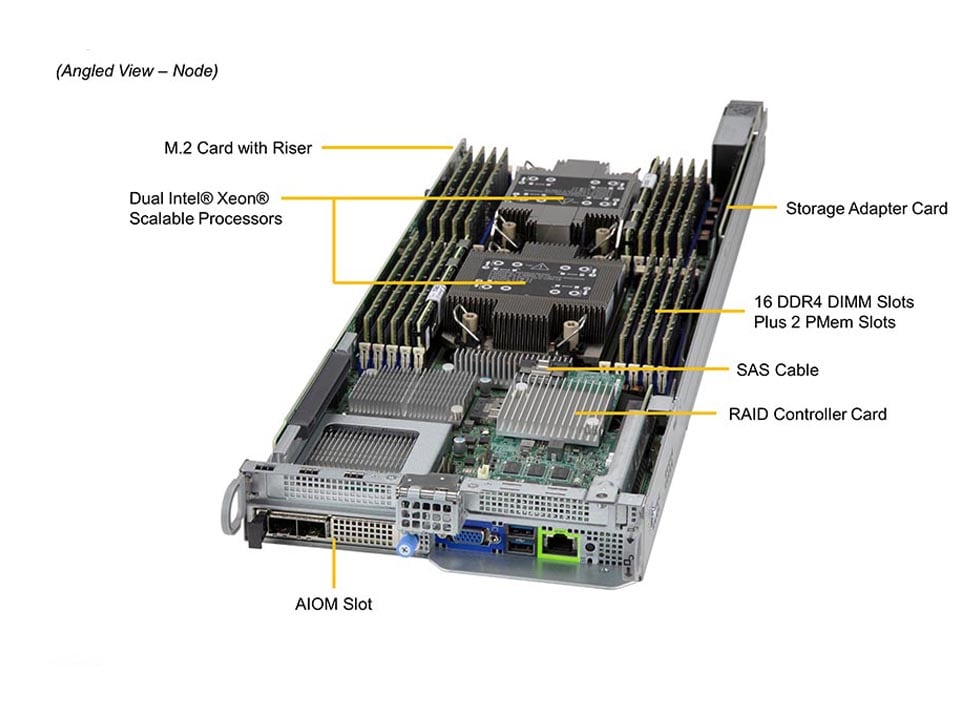 (Angled View – Node)

M.2 Card with Riser

Dual Intel® Xeon® Scalable Processors

Storage Adapter Card

16 DDR4 DIMM Slots Plus 2 PMem Slots

SAS Cable

RAID Controller Card

AIOM Slot