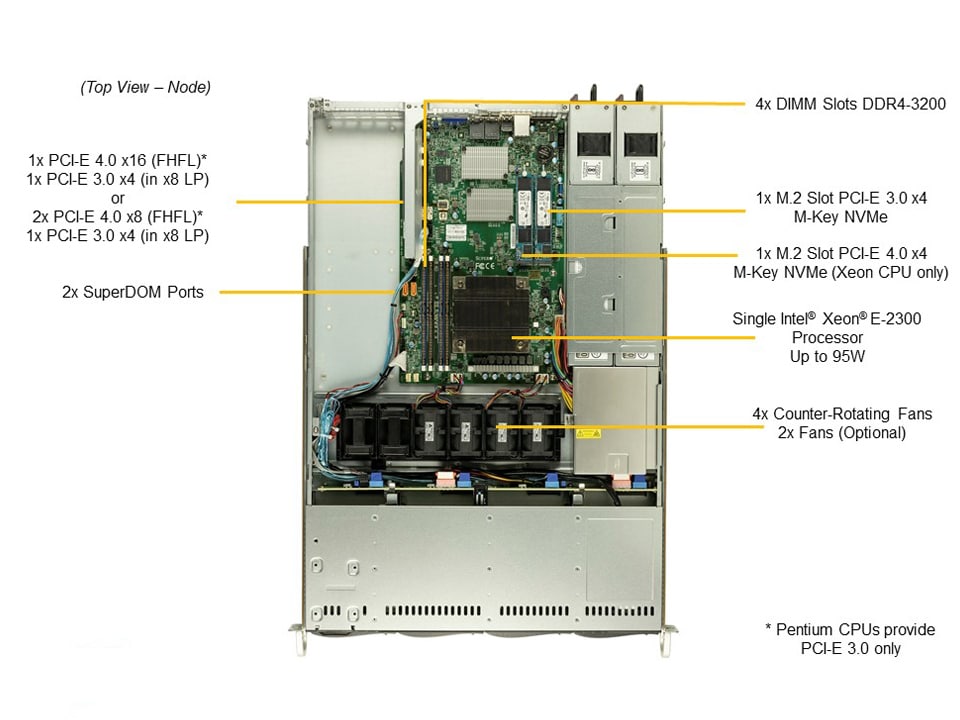 (Top View – Node)

1x PCI-E 4.0 x16 (FHFL)*
1x PCI-E 3.0 x4 (in x8 LP)
or
2x PCI-E 4.0 x8 (FHFL)*
1x PCI-E 3.0 x4 (in x8 LP)

2x SuperDOM Ports

4x DIMM Slots DDR4-3200

1x M.2 Slot PCI-E 3.0 x4
M-Key NVMe

1x M.2 Slot PCI-E 4.0 x4
M-Key NVMe (Xeon CPU only)

Single Intel® Xeon® E-2300
Processor
Up to 95W

4x Counter-Rotating Fans
2x Fans (Optional)

* Pentium CPUs provide
PCI-E 3.0 only