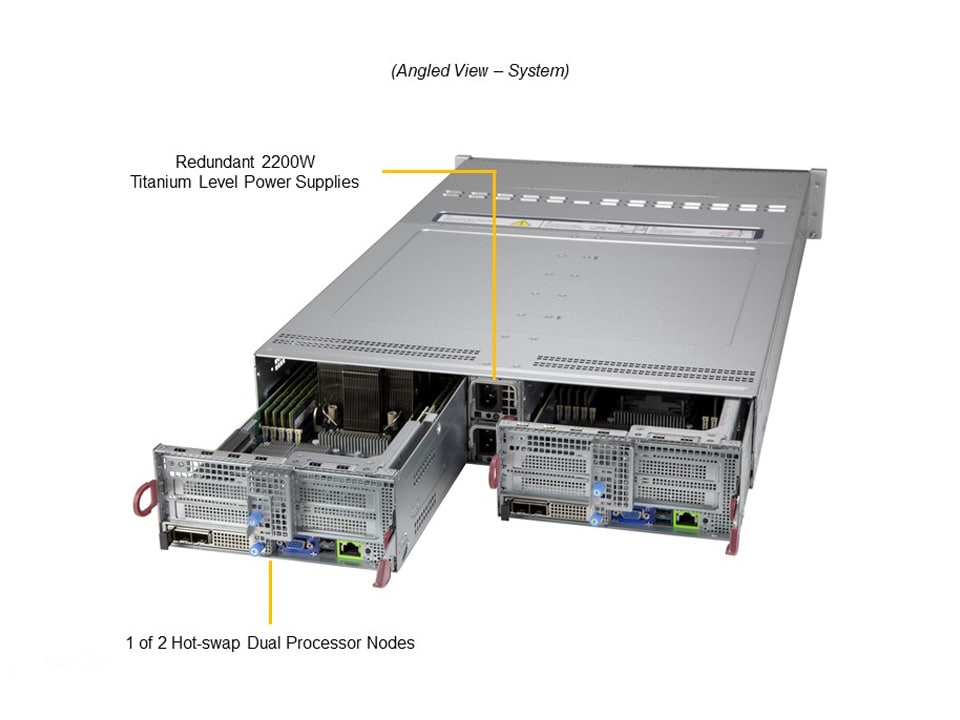 (Angled View – System)

Redundant 2200W
Titanium Level Power Supplies

1 of 2 Hot-swap Dual Processor Nodes