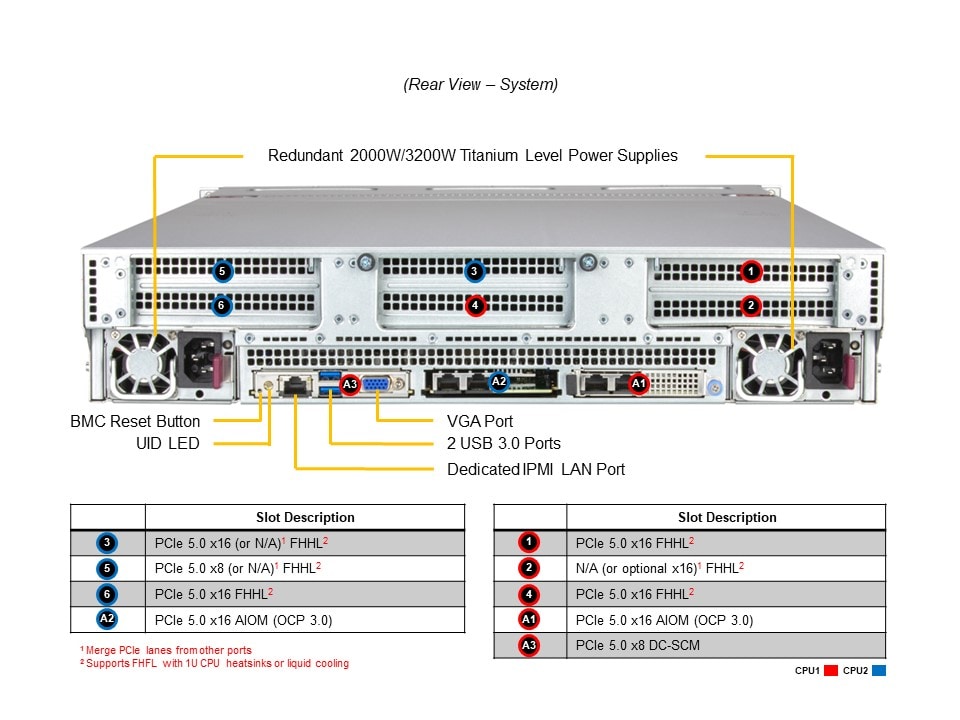 (Rear View – System)

Redundant 2000W/3200W Titanium Level Power Supplies

5
6
3
4
1
2
A3
A2
A1

BMC Reset Button
UID LED
VGA Port
2 USB 3.0 Ports
Dedicated IPMI LAN Port

| | Slot Description |
|---|---|
| 3 | PCIe 5.0 x16 (or N/A)$^1$ FHHL$^2$ |
| 5 | PCIe 5.0 x8 (or N/A)$^1$ FHHL$^2$ |
| 6 | PCIe 5.0 x16 FHHL$^2$ |
| A2 | PCIe 5.0 x16 AIOM (OCP 3.0) |

$^1$ Merge PCIe lanes from other ports
$^2$ Supports FHFL with 1U CPU heatsinks or liquid cooling

| | Slot Description |
|---|---|
| 1 | PCIe 5.0 x16 FHHL$^2$ |
| 2 | N/A (or optional x16)$^1$ FHHL$^2$ |
| 4 | PCIe 5.0 x16 FHHL$^2$ |
| A1 | PCIe 5.0 x16 AIOM (OCP 3.0) |
| A3 | PCIe 5.0 x8 DC-SCM |

CPU1 CPU2