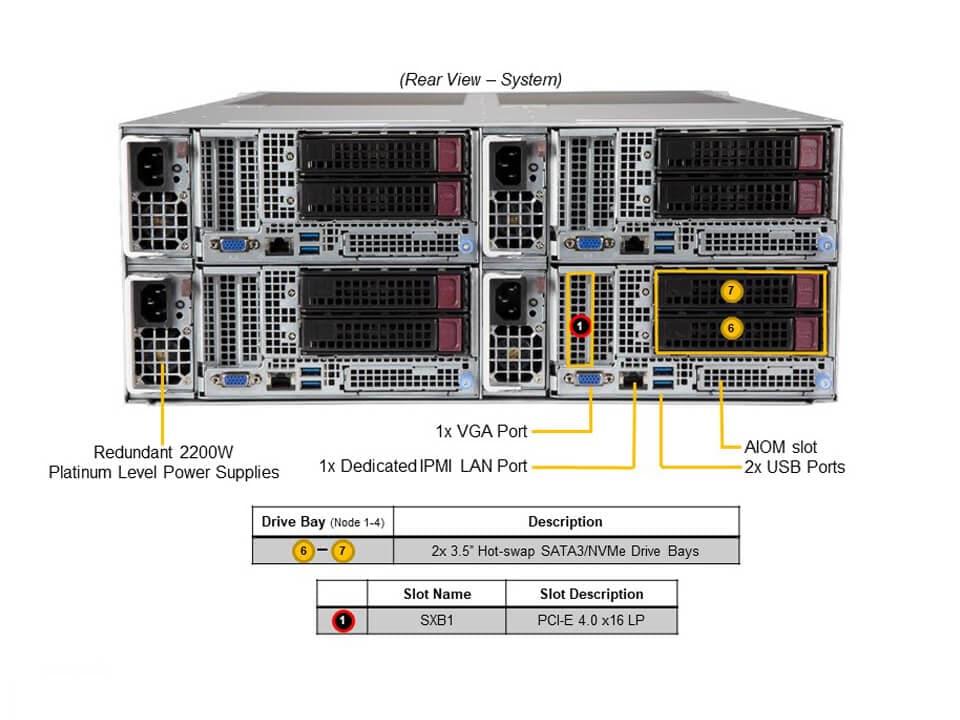 (Rear View – System)

7

6

1

Redundant 2200W
Platinum Level Power Supplies

1x VGA Port

1x Dedicated IPMI LAN Port

AIOM slot
2x USB Ports

| Drive Bay (Node 1-4) | Description |
|---|---|
| 6 – 7 | 2x 3.5" Hot-swap SATA3/NVMe Drive Bays |

| | Slot Name | Slot Description |
|---|---|---|
| 1 | SXB1 | PCI-E 4.0 x16 LP |