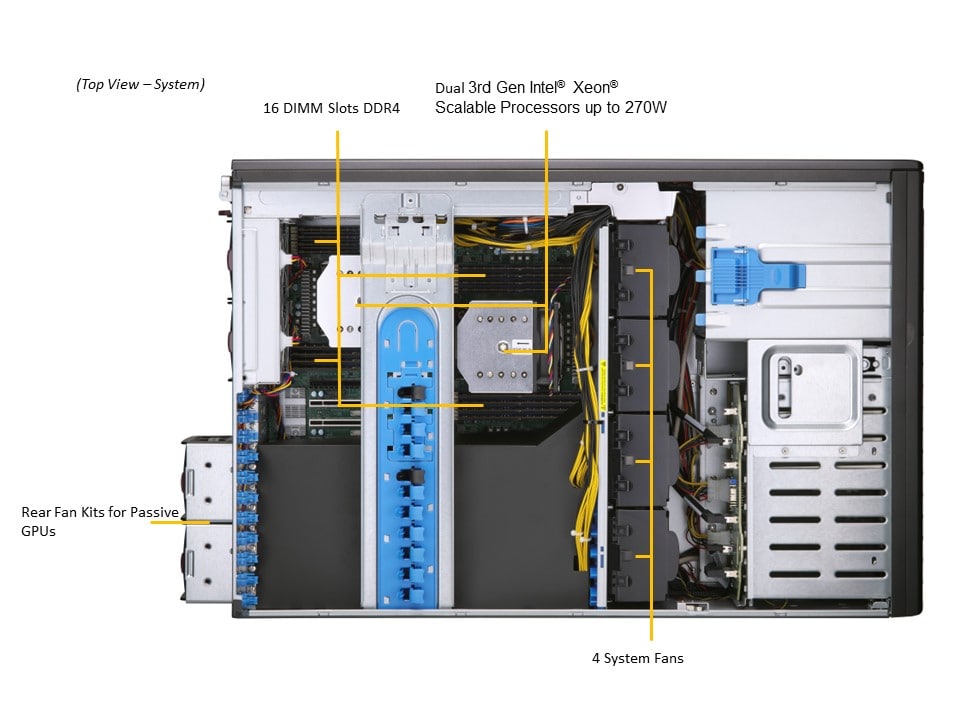 (Top View – System)

16 DIMM Slots DDR4

Dual 3rd Gen Intel® Xeon® Scalable Processors up to 270W

Rear Fan Kits for Passive GPUs

4 System Fans