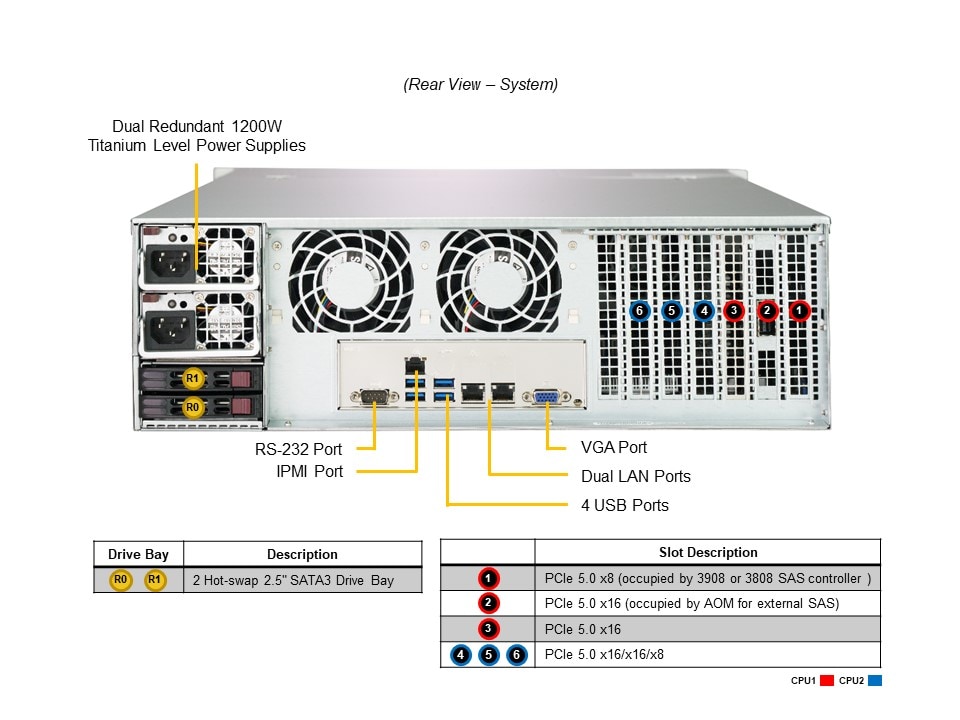 (Rear View – System)

Dual Redundant 1200W Titanium Level Power Supplies

6 5 4 3 2 1

R1
R0

RS-232 Port
IPMI Port

VGA Port
Dual LAN Ports
4 USB Ports

| Drive Bay | Description |
|---|---|
| R0 R1 | 2 Hot-swap 2.5" SATA3 Drive Bay |

| | Slot Description |
|---|---|
| 1 | PCIe 5.0 x8 (occupied by 3908 or 3808 SAS controller ) |
| 2 | PCIe 5.0 x16 (occupied by AOM for external SAS) |
| 3 | PCIe 5.0 x16 |
| 4 5 6 | PCIe 5.0 x16/x16/x8 |

CPU1 CPU2