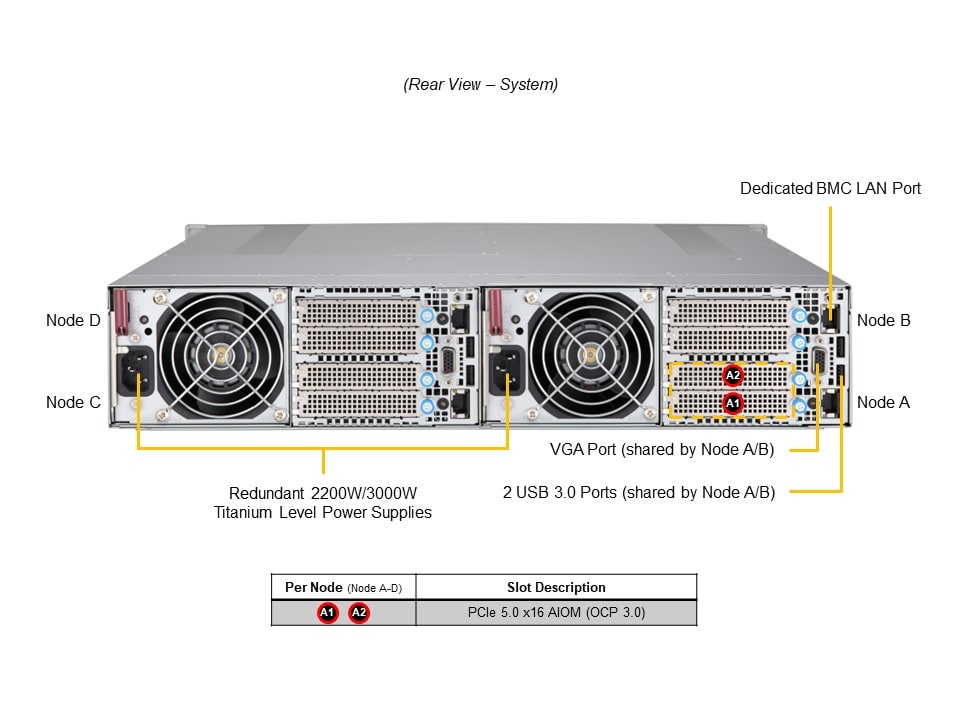 (Rear View – System)

Dedicated BMC LAN Port

Node D

Node C

Node B

Node A

A2

A1

VGA Port (shared by Node A/B)

2 USB 3.0 Ports (shared by Node A/B)

Redundant 2200W/3000W Titanium Level Power Supplies

| Per Node (Node A-D) | Slot Description |
|---|---|
| A1 A2 | PCIe 5.0 x16 AIOM (OCP 3.0) |