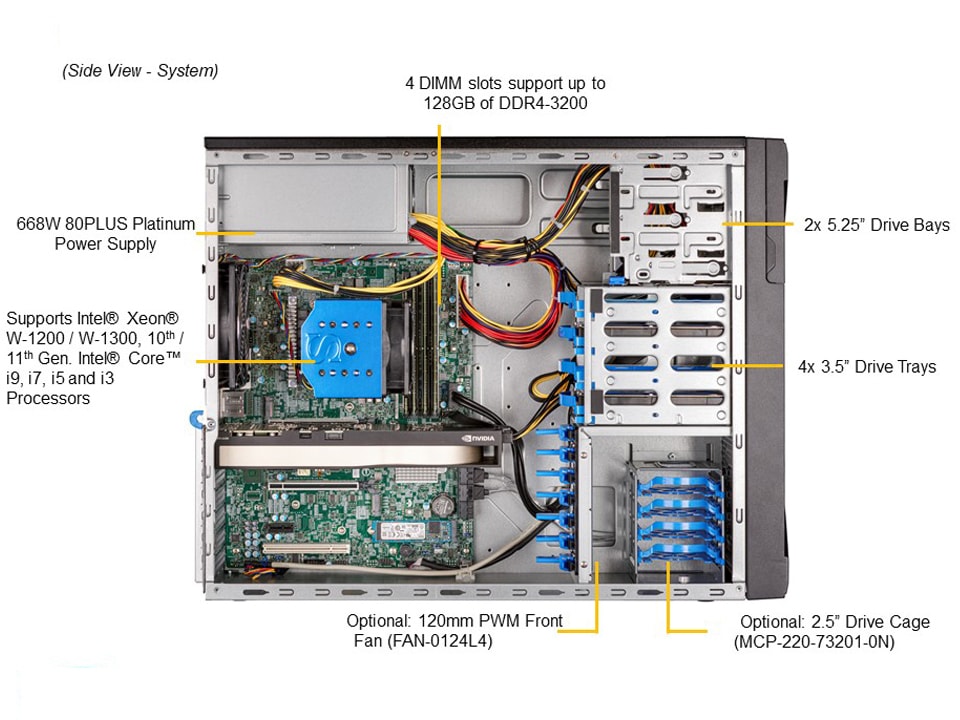 (Side View - System)

4 DIMM slots support up to 128GB of DDR4-3200

668W 80PLUS Platinum Power Supply

2x 5.25" Drive Bays

Supports Intel® Xeon® W-1200 / W-1300, 10$^{th}$ / 11$^{th}$ Gen. Intel® Core™ i9, i7, i5 and i3 Processors

4x 3.5" Drive Trays

NVIDIA

Optional: 120mm PWM Front Fan (FAN-0124L4)

Optional: 2.5" Drive Cage (MCP-220-73201-0N)