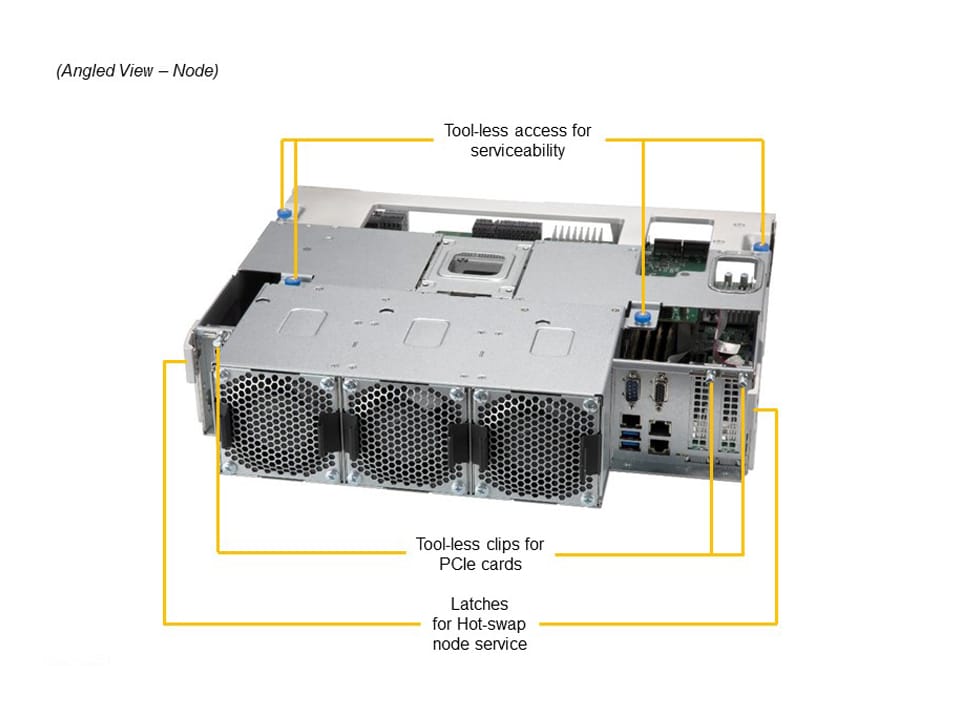 (Angled View – Node)

Tool-less access for serviceability

Tool-less clips for PCIe cards

Latches for Hot-swap node service