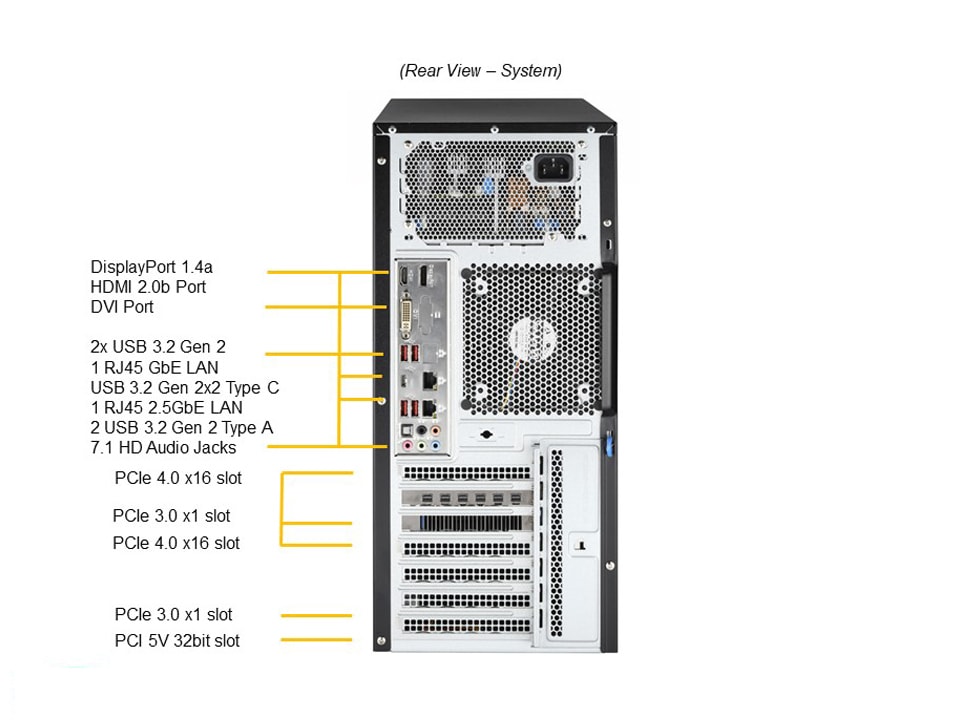 (Rear View – System)

DisplayPort 1.4a
HDMI 2.0b Port
DVI Port

2x USB 3.2 Gen 2
1 RJ45 GbE LAN
USB 3.2 Gen 2x2 Type C
1 RJ45 2.5GbE LAN
2 USB 3.2 Gen 2 Type A
7.1 HD Audio Jacks

PCIe 4.0 x16 slot

PCIe 3.0 x1 slot

PCIe 4.0 x16 slot

PCIe 3.0 x1 slot

PCI 5V 32bit slot