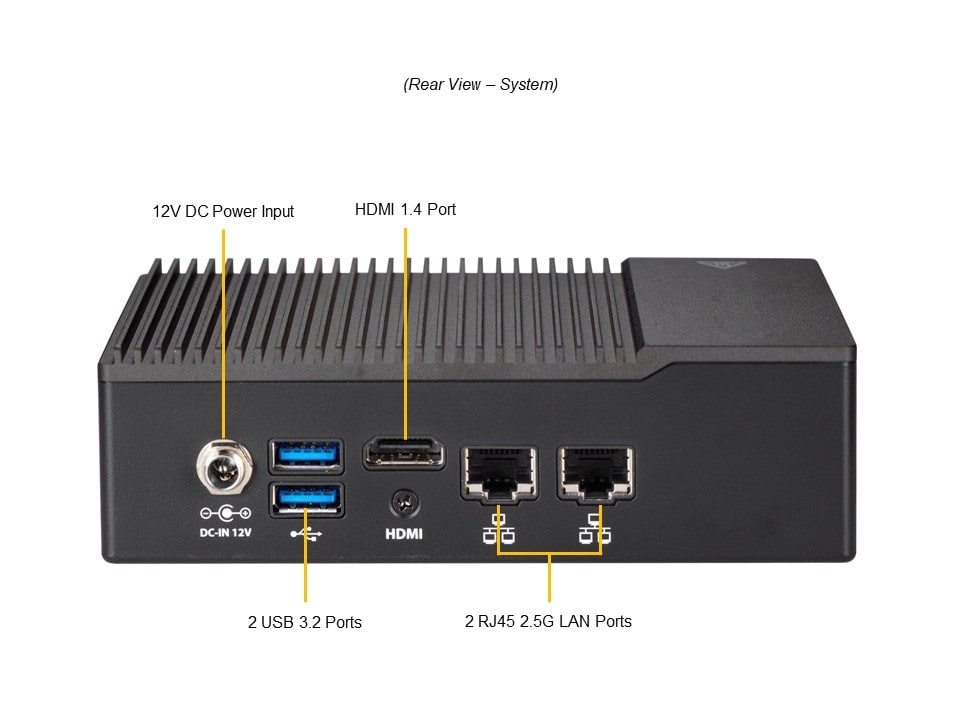 (Rear View – System)

12V DC Power Input

HDMI 1.4 Port

DC-IN 12V

HDMI

2 USB 3.2 Ports

2 RJ45 2.5G LAN Ports