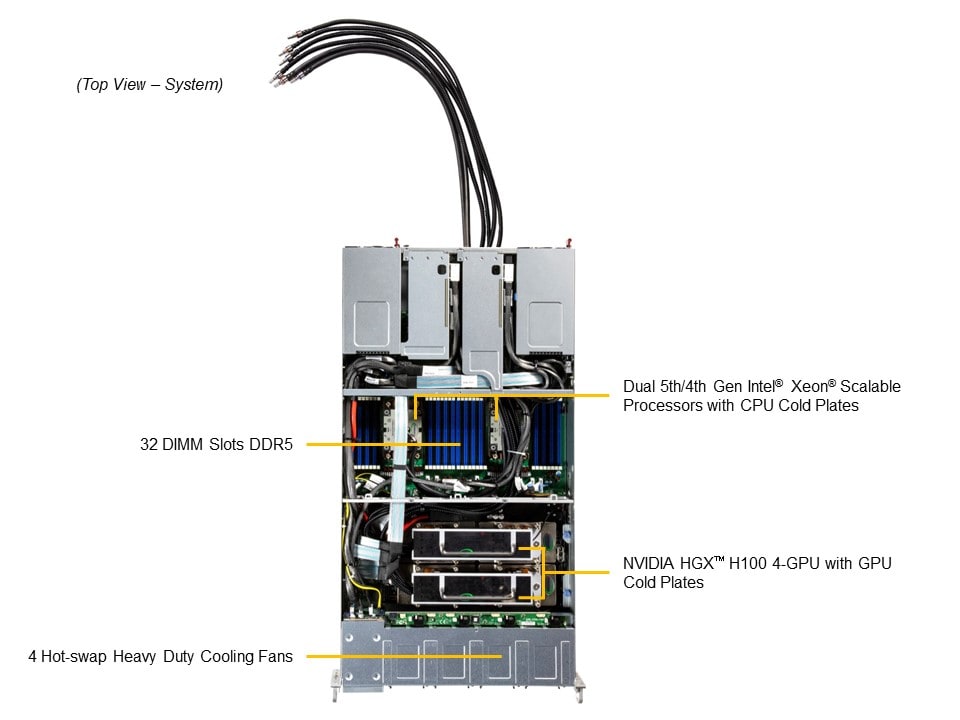 (Top View – System)

Dual 5th/4th Gen Intel® Xeon® Scalable Processors with CPU Cold Plates

32 DIMM Slots DDR5

NVIDIA HGX™ H100 4-GPU with GPU Cold Plates

4 Hot-swap Heavy Duty Cooling Fans