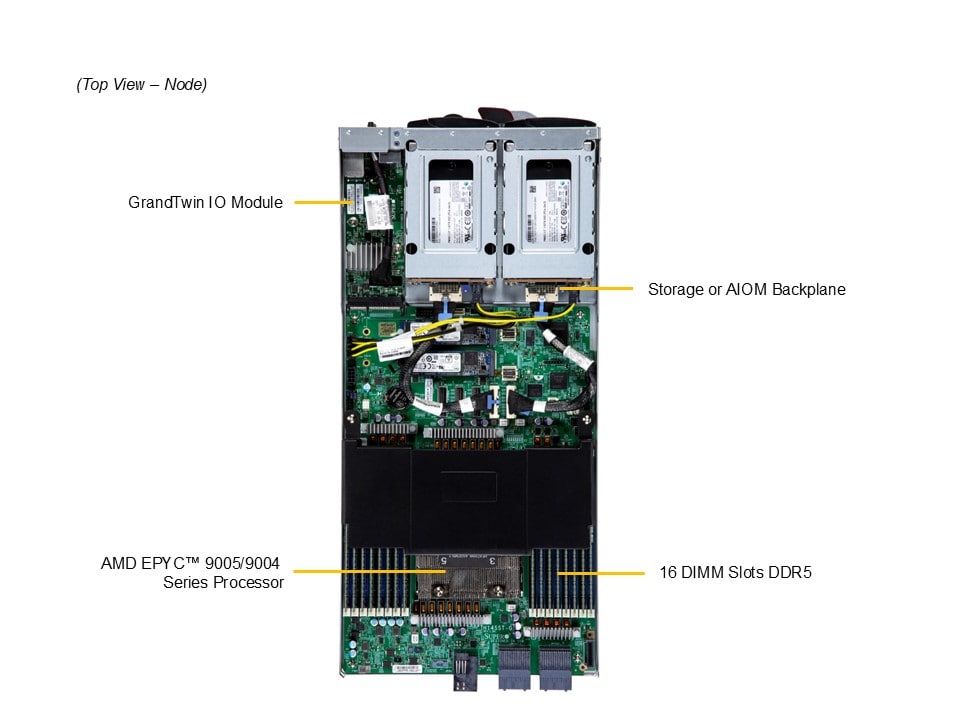 (Top View – Node)

GrandTwin IO Module

Storage or AIOM Backplane

AMD EPYC™ 9005/9004 Series Processor

16 DIMM Slots DDR5