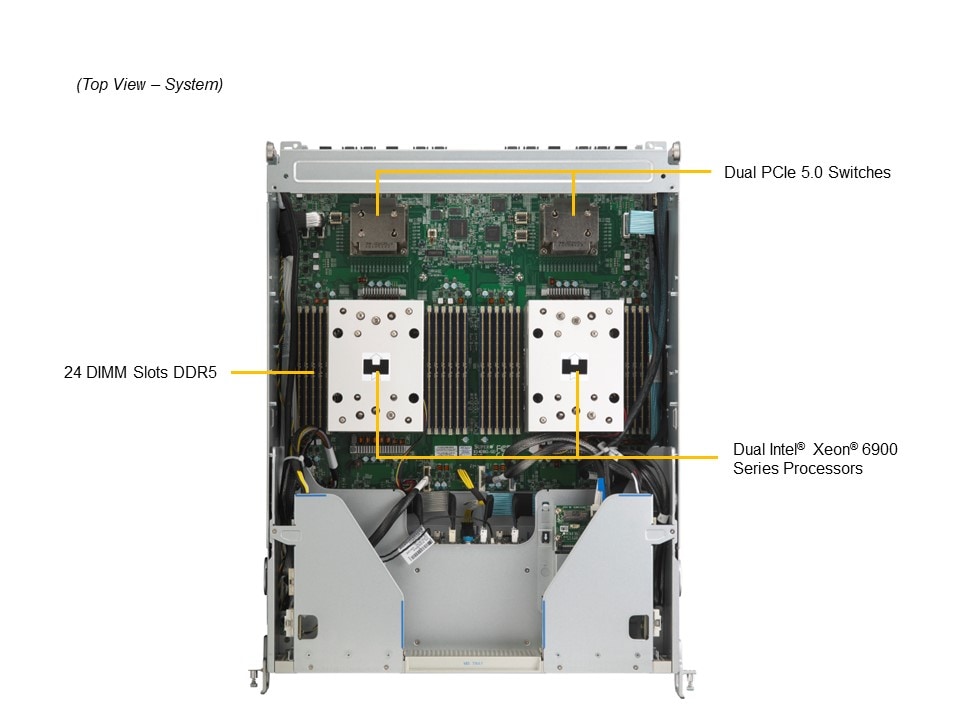 (Top View – System)

Dual PCIe 5.0 Switches

24 DIMM Slots DDR5

Dual Intel® Xeon® 6900 Series Processors