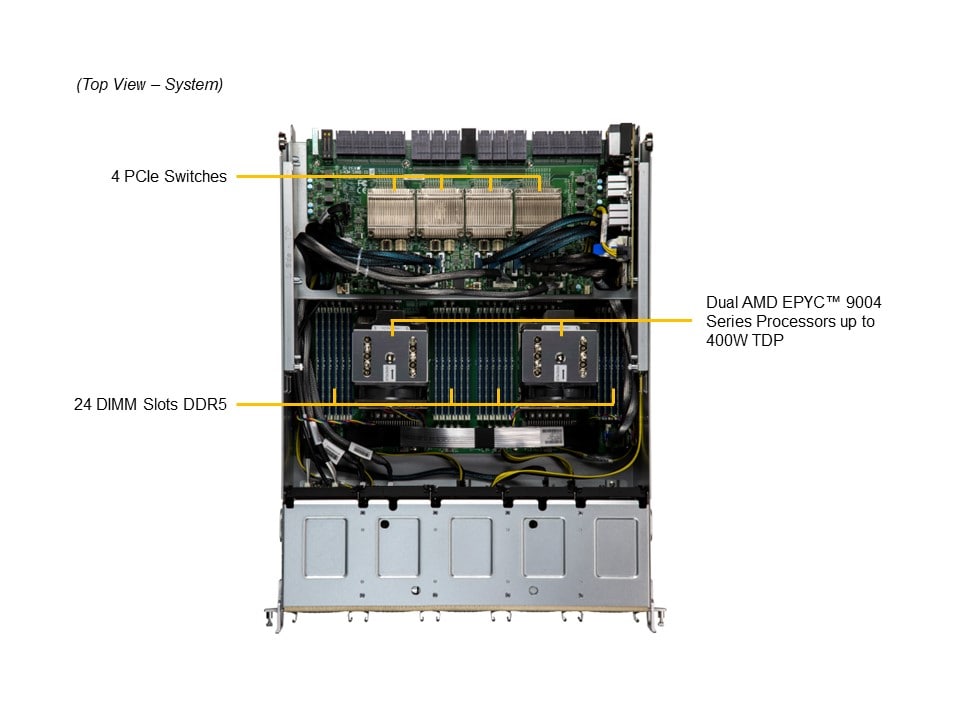 (Top View – System)

4 PCIe Switches

Dual AMD EPYC™ 9004 Series Processors up to 400W TDP

24 DIMM Slots DDR5