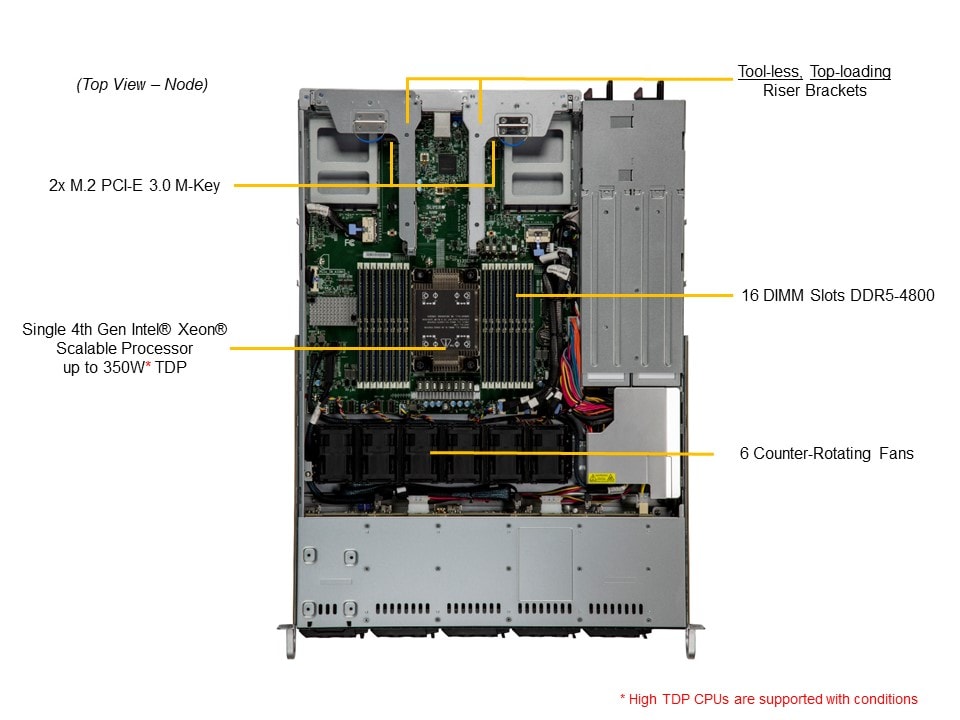 (Top View – Node)

Tool-less, Top-loading Riser Brackets

2x M.2 PCI-E 3.0 M-Key

16 DIMM Slots DDR5-4800

Single 4th Gen Intel® Xeon® Scalable Processor up to 350W* TDP

6 Counter-Rotating Fans

* High TDP CPUs are supported with conditions