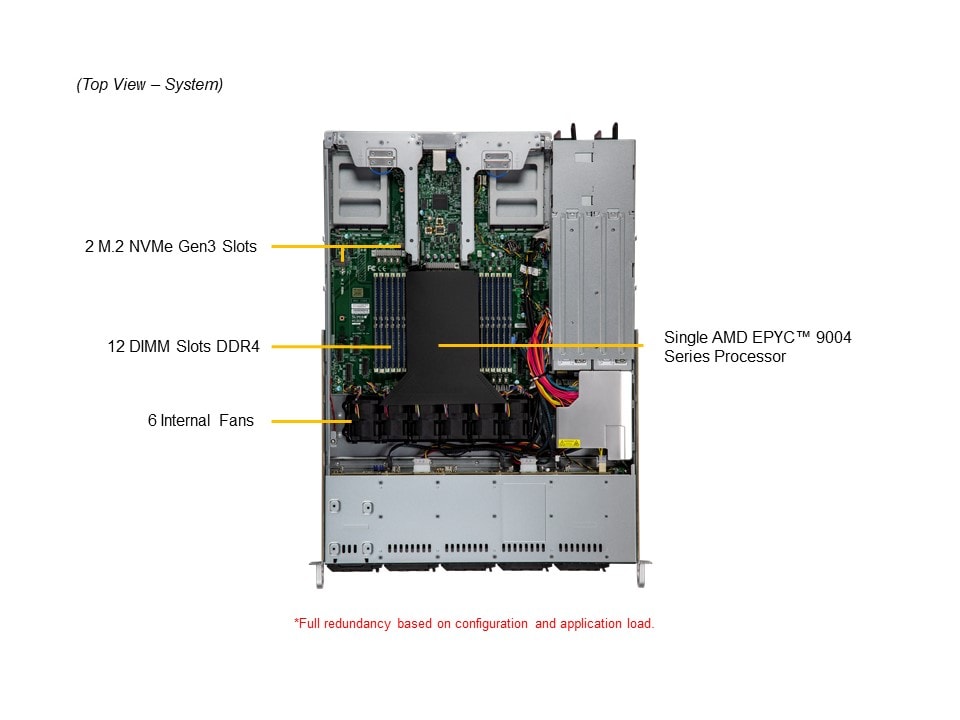 (Top View – System)

2 M.2 NVMe Gen3 Slots

12 DIMM Slots DDR4

6 Internal Fans

Single AMD EPYC™ 9004 Series Processor

*Full redundancy based on configuration and application load.