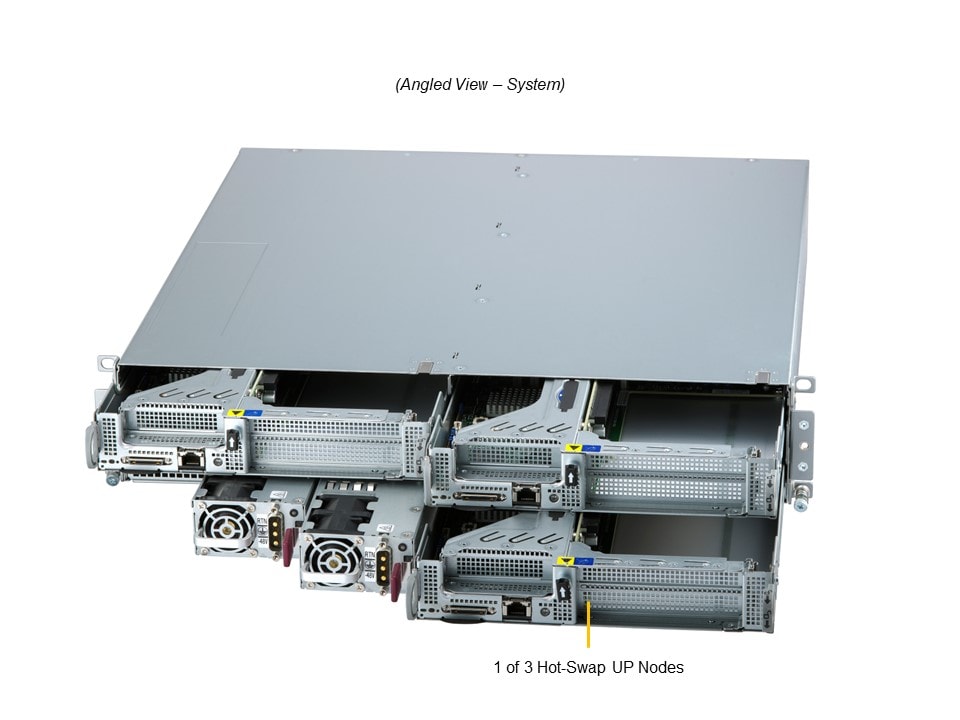 (Angled View – System)

1 of 3 Hot-Swap UP Nodes