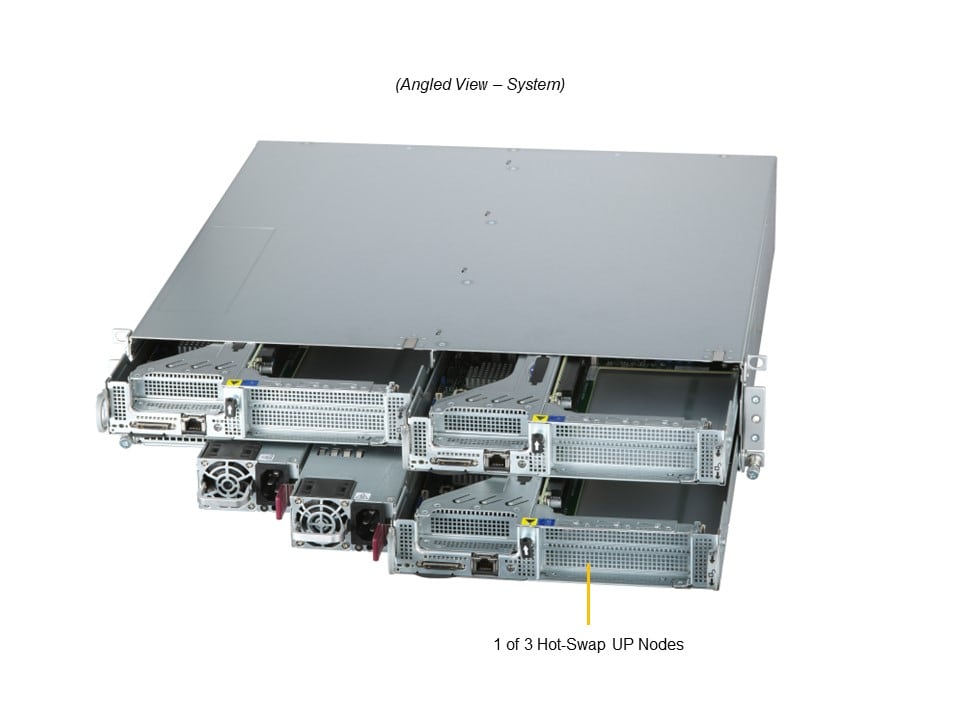 (Angled View – System)

1 of 3 Hot-Swap UP Nodes